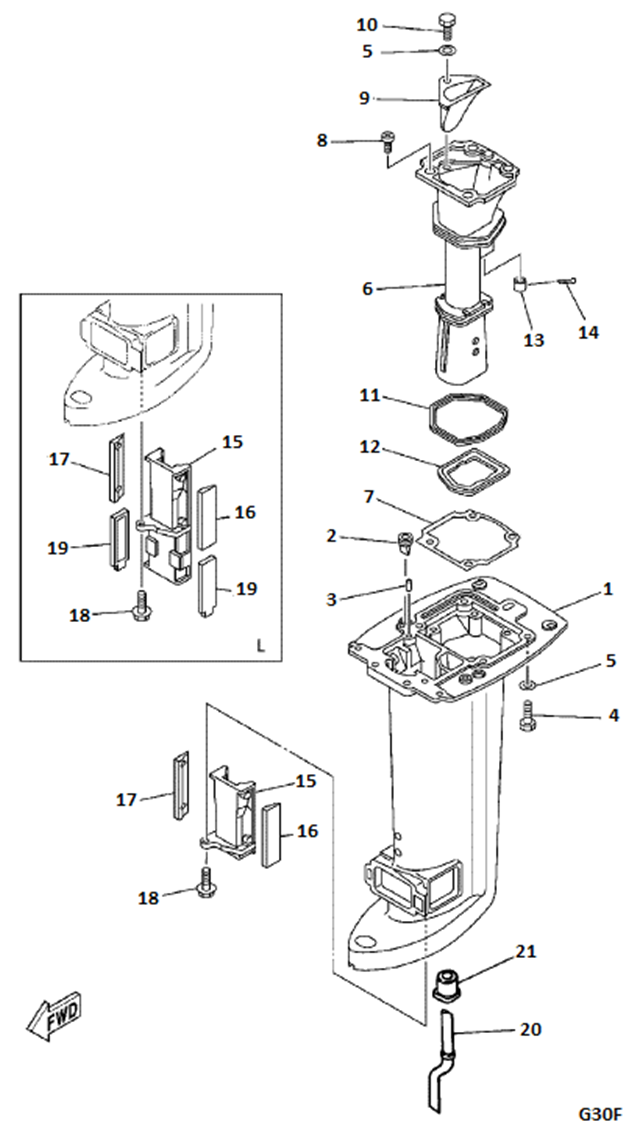 10
5
9
8
6
13
14
11
12
7
2
3
1
5
4
17
15
16
19
19
18
L
17
15
16
18
21
20
FWD
G30F